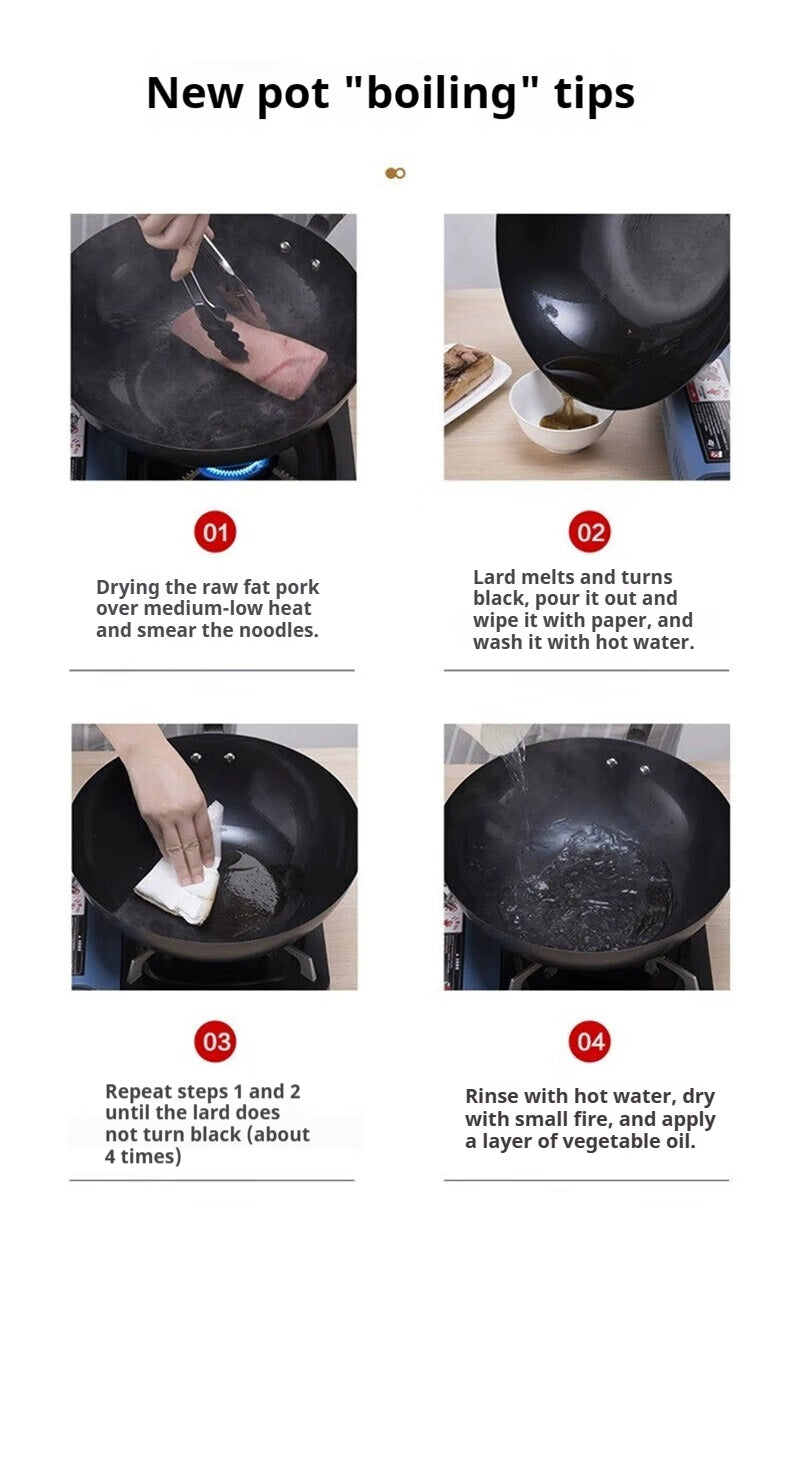 New pot "boiling" tips

01

Drying the raw fat pork over medium-low heat and smear the noodles.

02

Lard melts and turns black, pour it out and wipe it with paper, and wash it with hot water.

03

Repeat steps 1 and 2 until the lard does not turn black (about 4 times)

04

Rinse with hot water, dry with small fire, and apply a layer of vegetable oil.