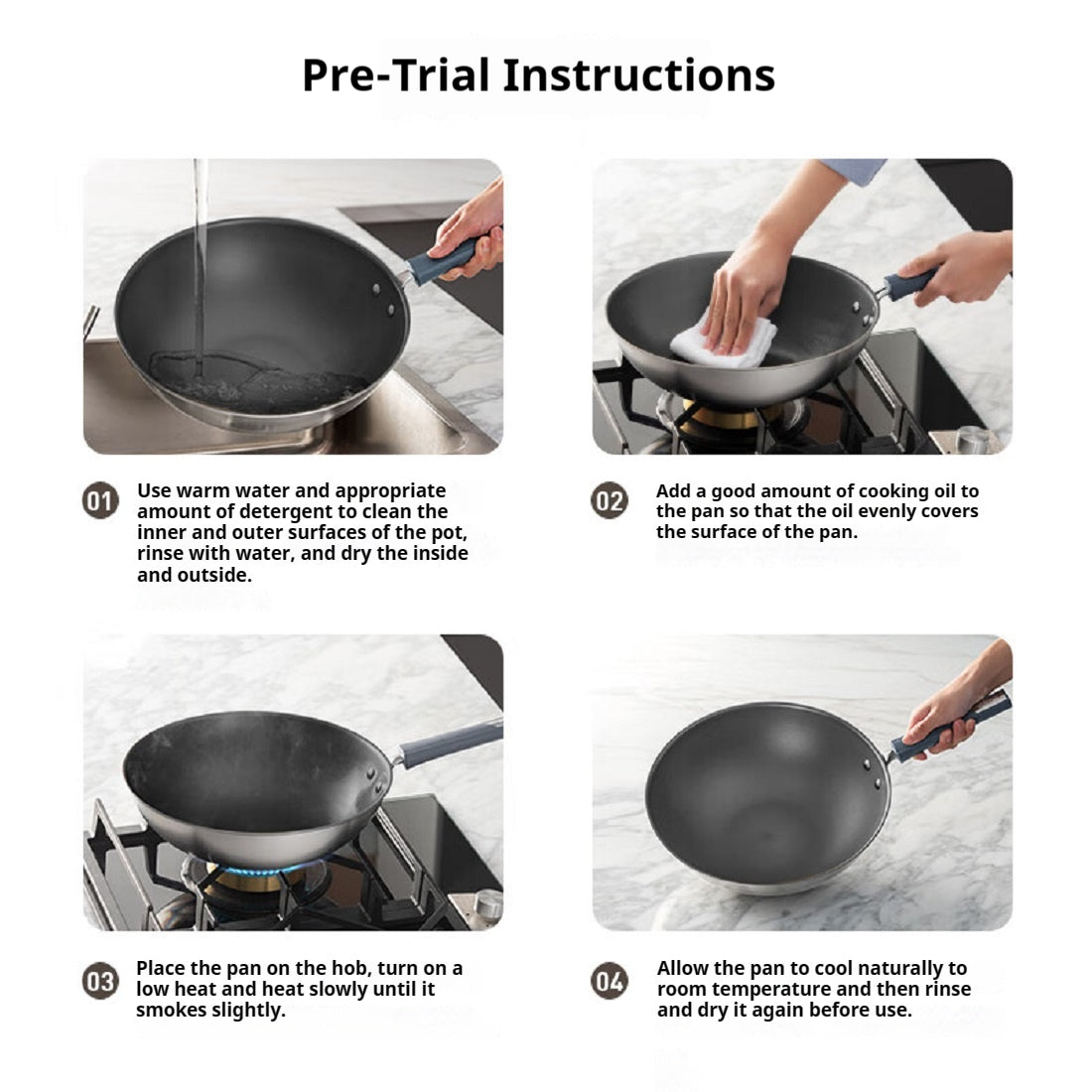 Pre-Trial Instructions

01 Use warm water and appropriate amount of detergent to clean the inner and outer surfaces of the pot, rinse with water, and dry the inside and outside.

02 Add a good amount of cooking oil to the pan so that the oil evenly covers the surface of the pan.

03 Place the pan on the hob, turn on a low heat and heat slowly until it smokes slightly.

04 Allow the pan to cool naturally to room temperature and then rinse and dry it again before use.