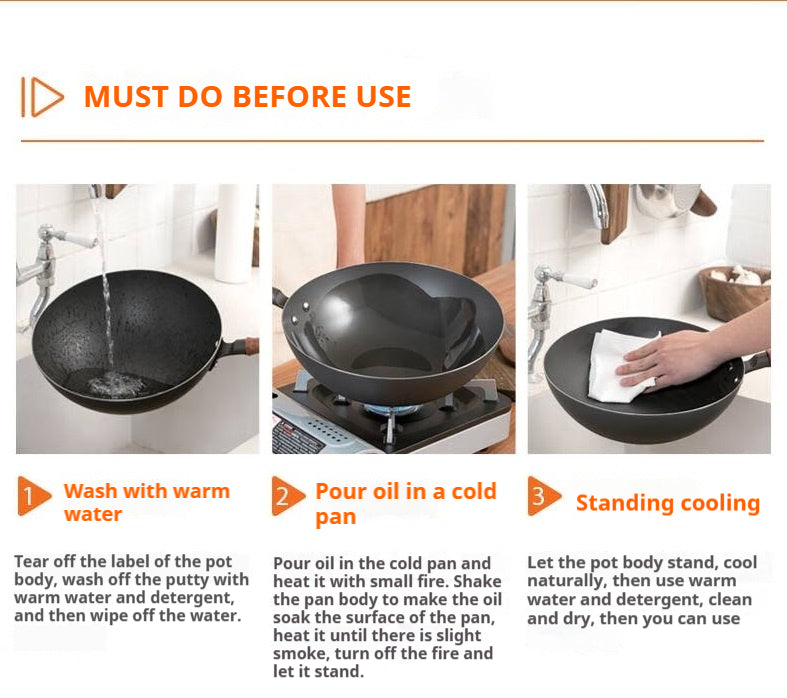 MUST DO BEFORE USE

1 Wash with warm water

Tear off the label of the pot body, wash off the putty with warm water and detergent, and then wipe off the water.

2 Pour oil in a cold pan

Pour oil in the cold pan and heat it with small fire. Shake the pan body to make the oil soak the surface of the pan, heat it until there is slight smoke, turn off the fire and let it stand.

3 Standing cooling

Let the pot body stand, cool naturally, then use warm water and detergent, clean and dry, then you can use